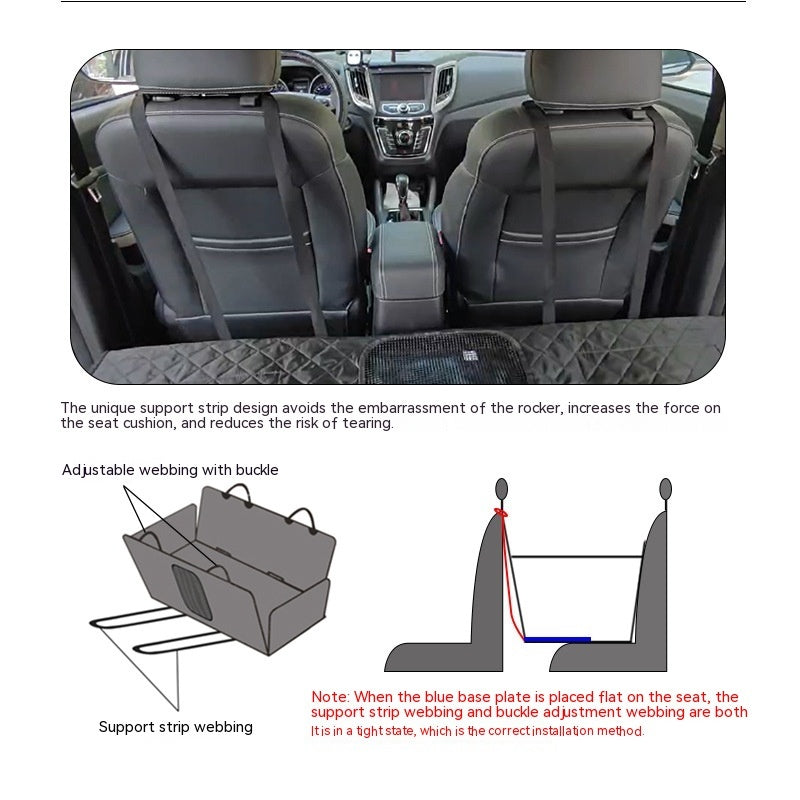 The unique support strip design avoids the embarrassment of the rocker, increases the force on the seat cushion, and reduces the risk of tearing.

Adjustable webbing with buckle

Support strip webbing

Note: When the blue base plate is placed flat on the seat, the support strip webbing and buckle adjustment webbing are both It is in a tight state, which is the correct installation method.