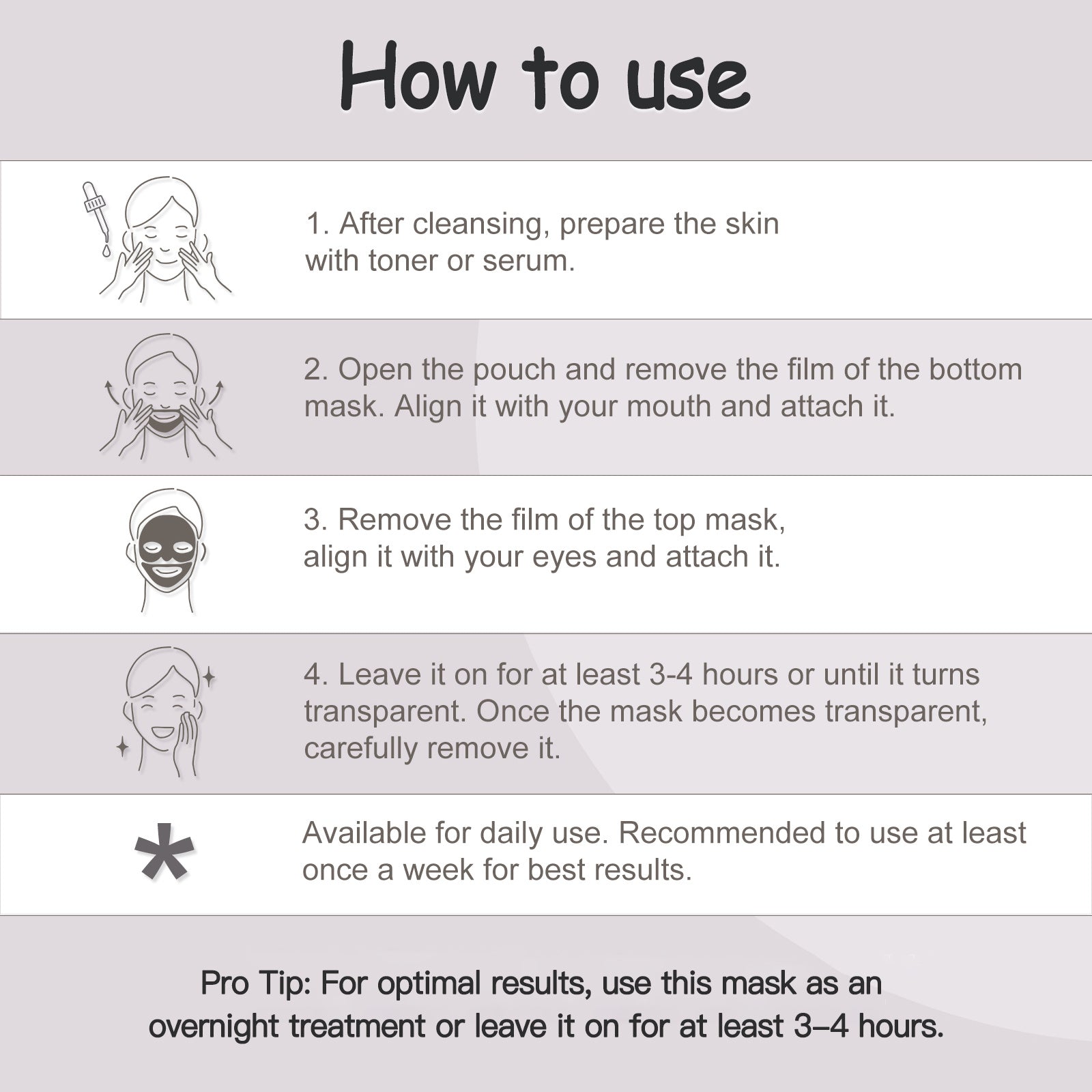 How to use

1. After cleansing, prepare the skin with toner or serum.

2. Open the pouch and remove the film of the bottom mask. Align it with your mouth and attach it.

3. Remove the film of the top mask, align it with your eyes and attach it.

4. Leave it on for at least 3-4 hours or until it turns transparent. Once the mask becomes transparent, carefully remove it.

*

Available for daily use. Recommended to use at least once a week for best results.

Pro Tip: For optimal results, use this mask as an overnight treatment or leave it on for at least 3–4 hours.