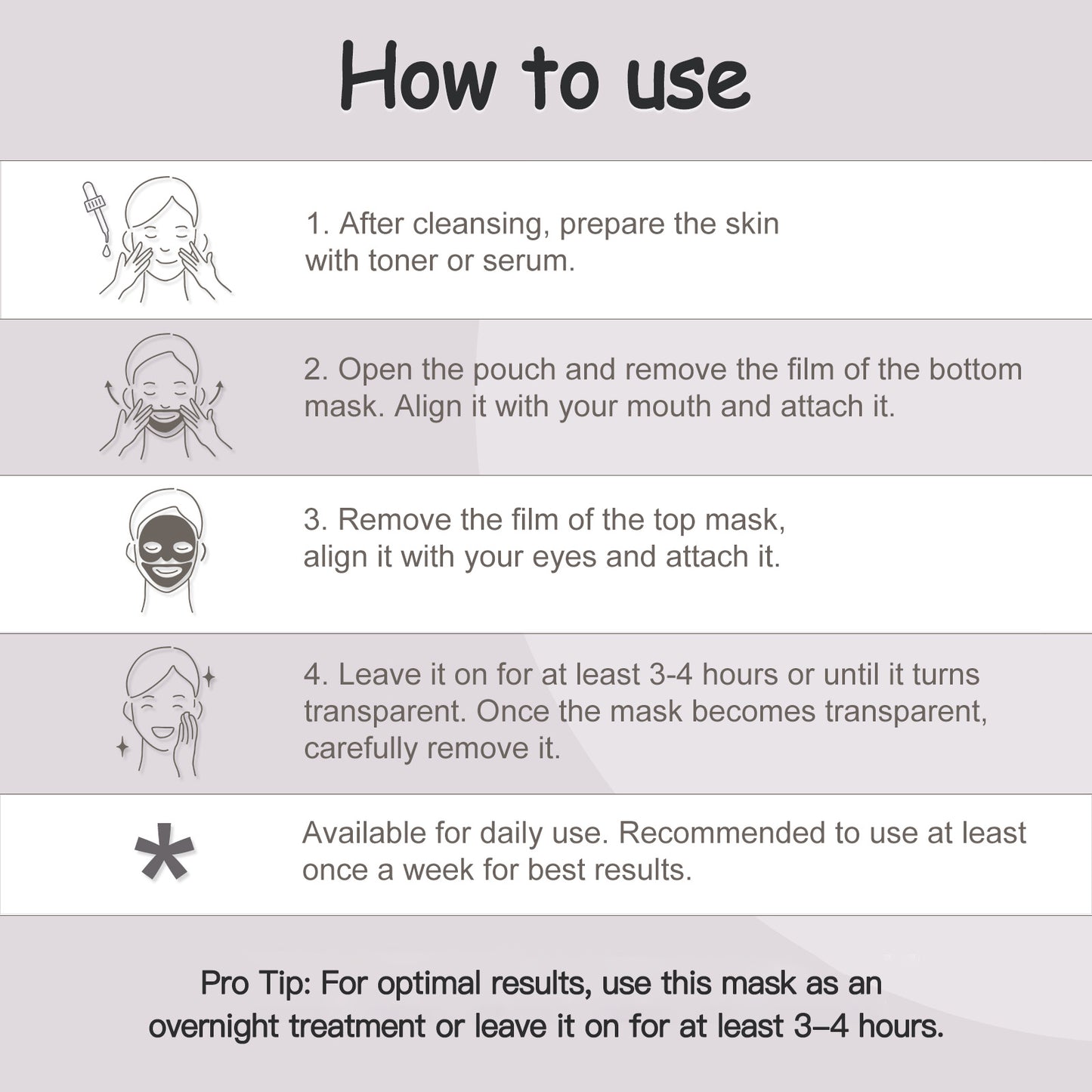 How to use

1. After cleansing, prepare the skin with toner or serum.

2. Open the pouch and remove the film of the bottom mask. Align it with your mouth and attach it.

3. Remove the film of the top mask, align it with your eyes and attach it.

4. Leave it on for at least 3-4 hours or until it turns transparent. Once the mask becomes transparent, carefully remove it.

*

Available for daily use. Recommended to use at least once a week for best results.

Pro Tip: For optimal results, use this mask as an overnight treatment or leave it on for at least 3–4 hours.