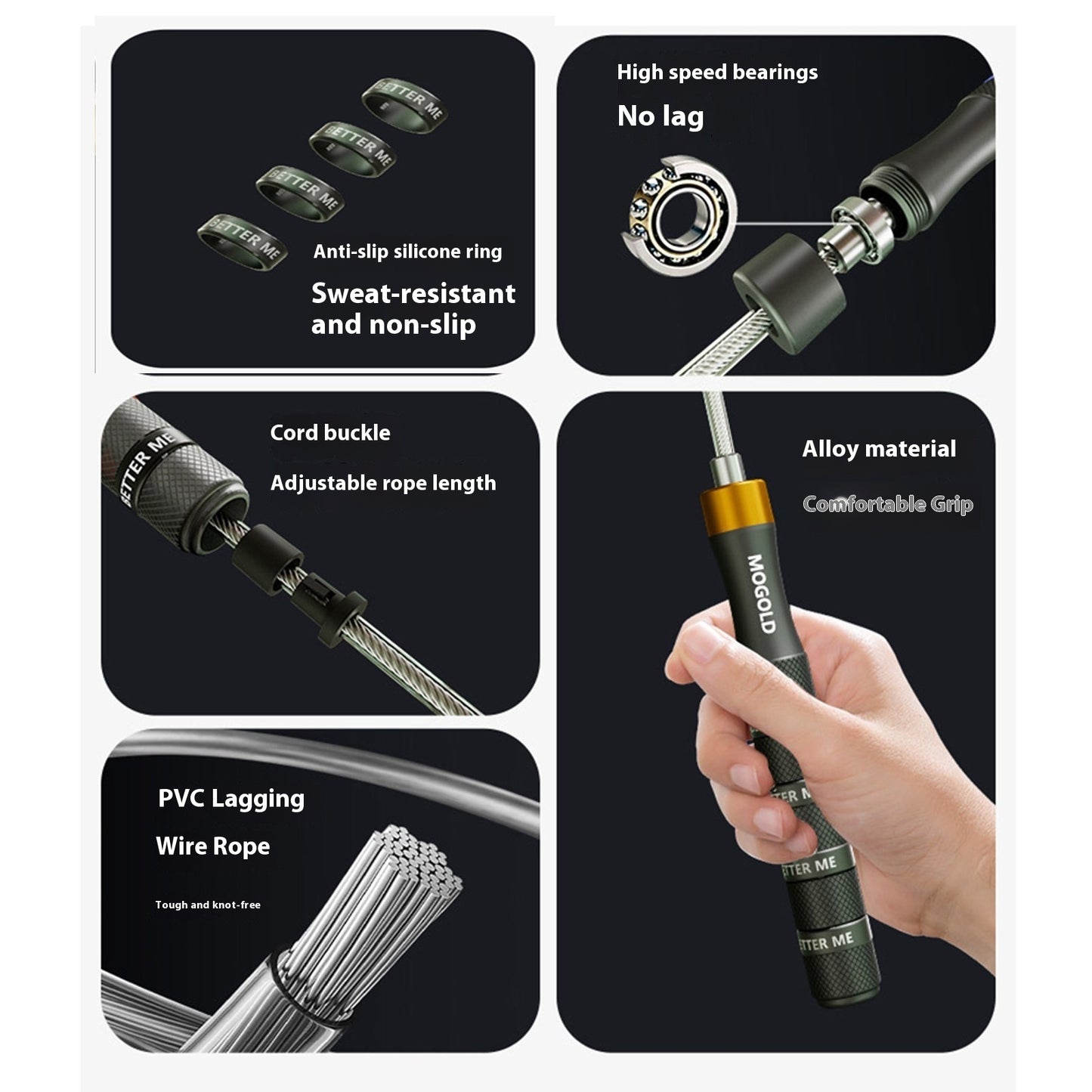 BETTER ME
BETTER ME
BETTER ME
BETTER ME

Anti-slip silicone ring

Sweat-resistant and non-slip

High speed bearings

No lag

BETTER ME

Cord buckle

Adjustable rope length

Alloy material

Comfortable Grip

MOGOLD

BETTER ME
BETTER ME
BETTER ME

PVC Lagging

Wire Rope

Tough and knot-free