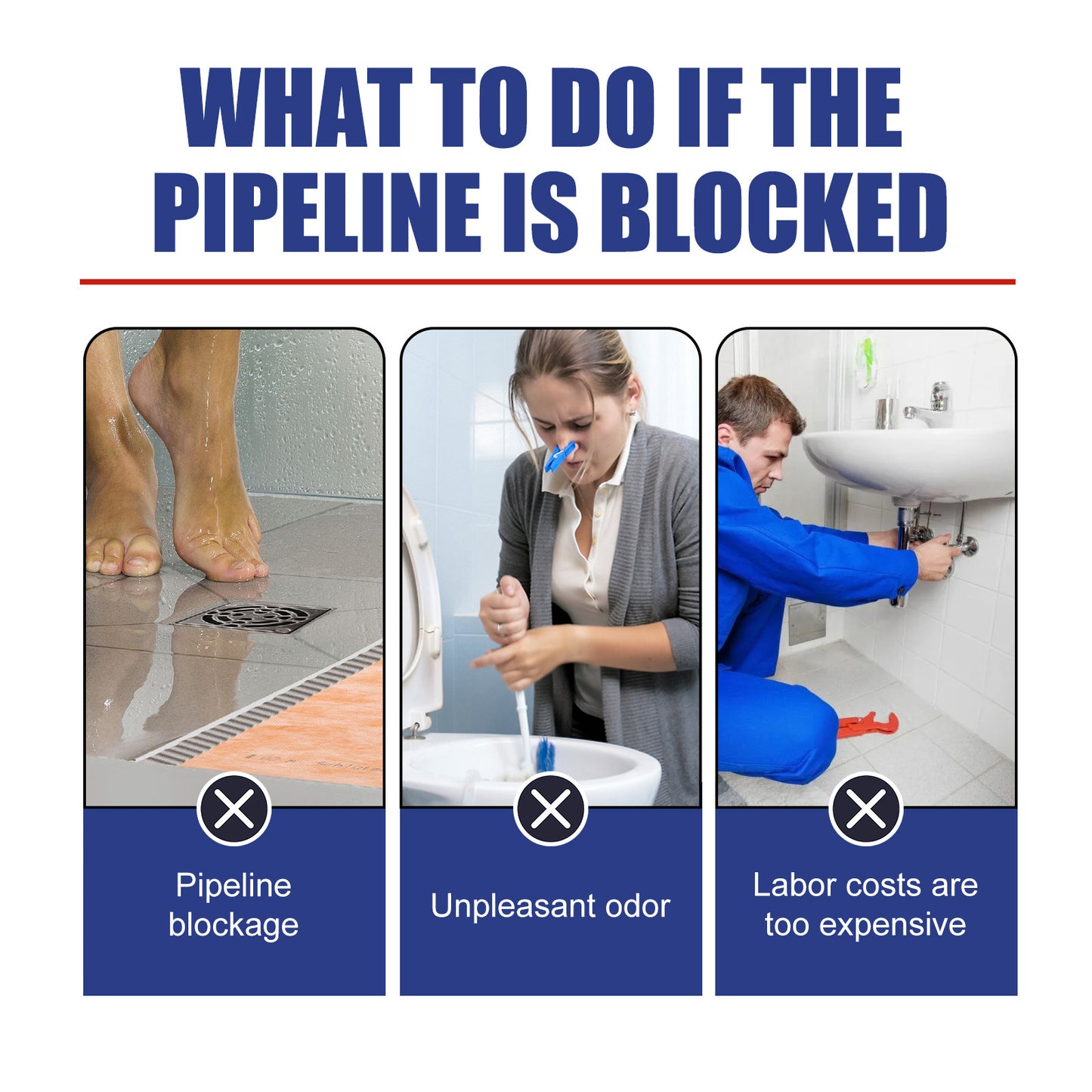 WHAT TO DO IF THE PIPELINE IS BLOCKED

Pipeline blockage

Unpleasant odor

Labor costs are too expensive