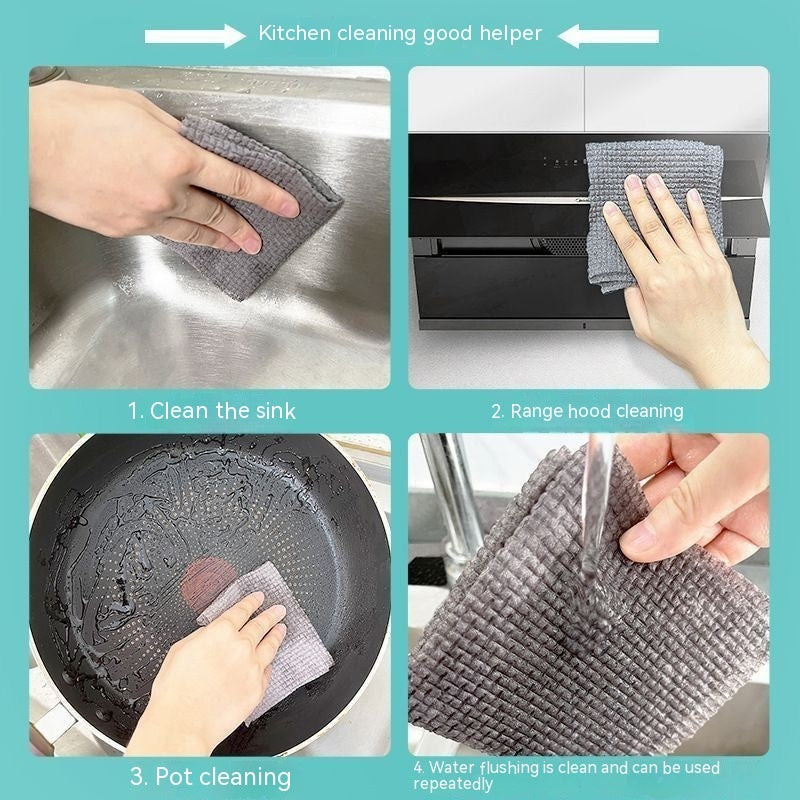 Kitchen cleaning good helper

1. Clean the sink

2. Range hood cleaning

3. Pot cleaning

4. Water flushing is clean and can be used repeatedly