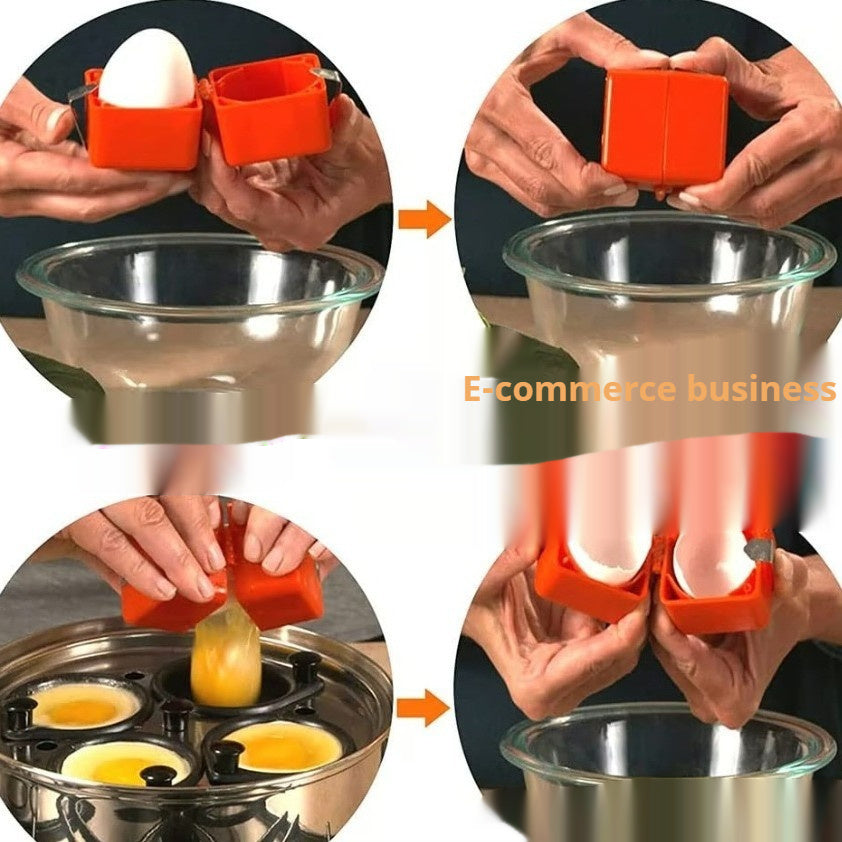 E-commerce business