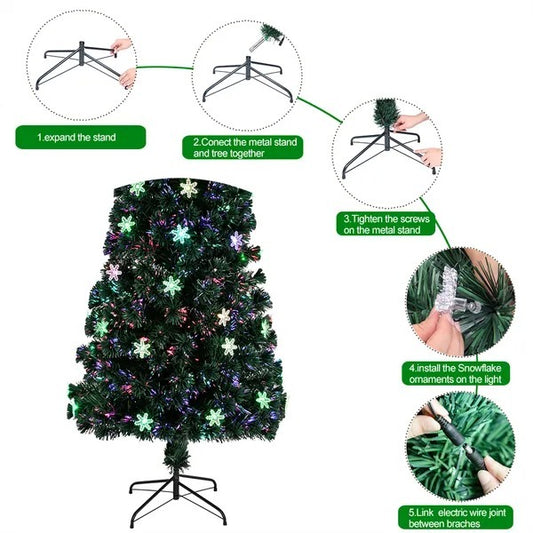 1.expand the stand

2.Conect the metal stand and tree together

3.Tighten the screws on the metal stand

4.install the Snowflake ornaments on the light

5.Link electric wire joint between braches