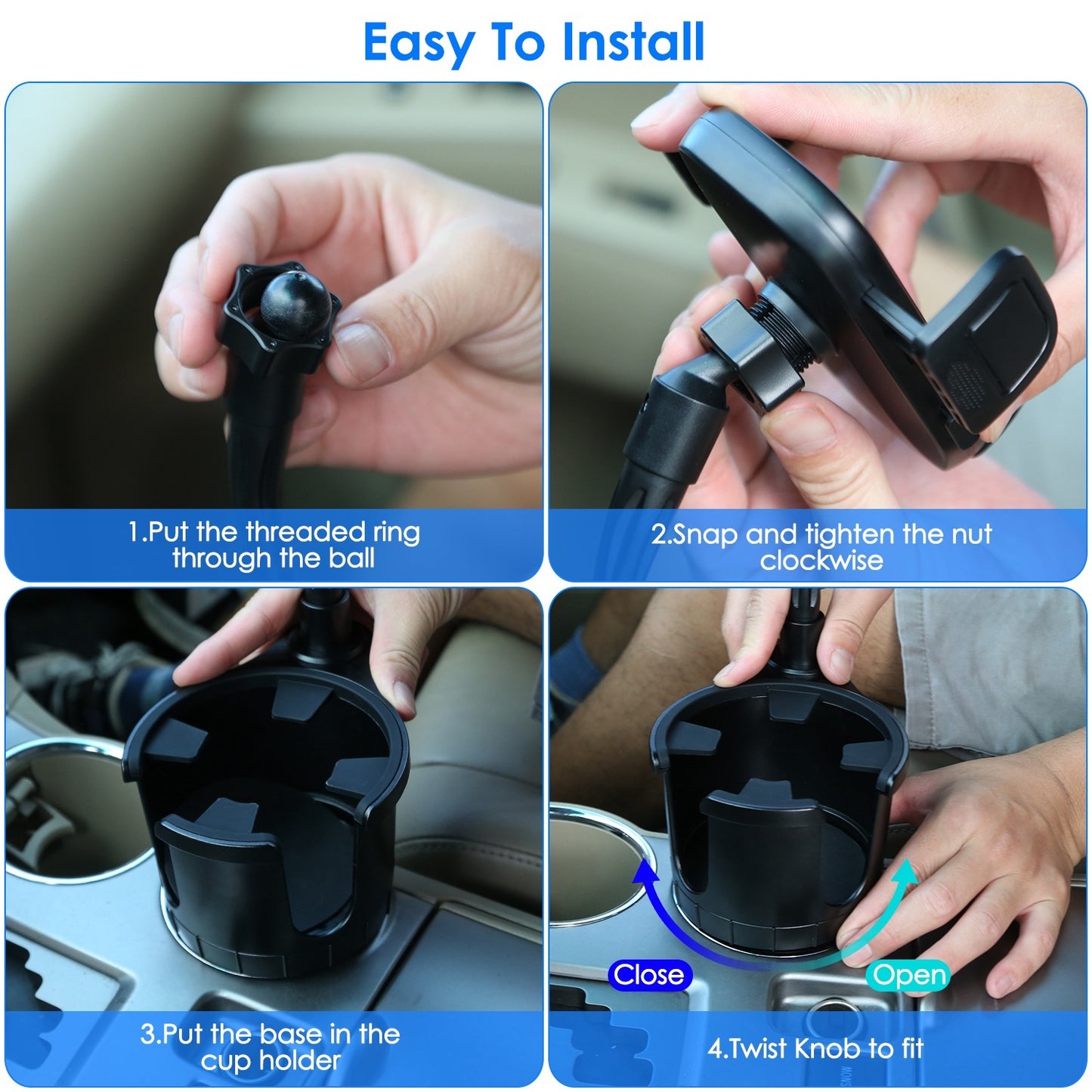 Easy To Install

1.Put the threaded ring through the ball

2.Snap and tighten the nut clockwise

3.Put the base in the cup holder

Close

Open

4.Twist Knob to fit